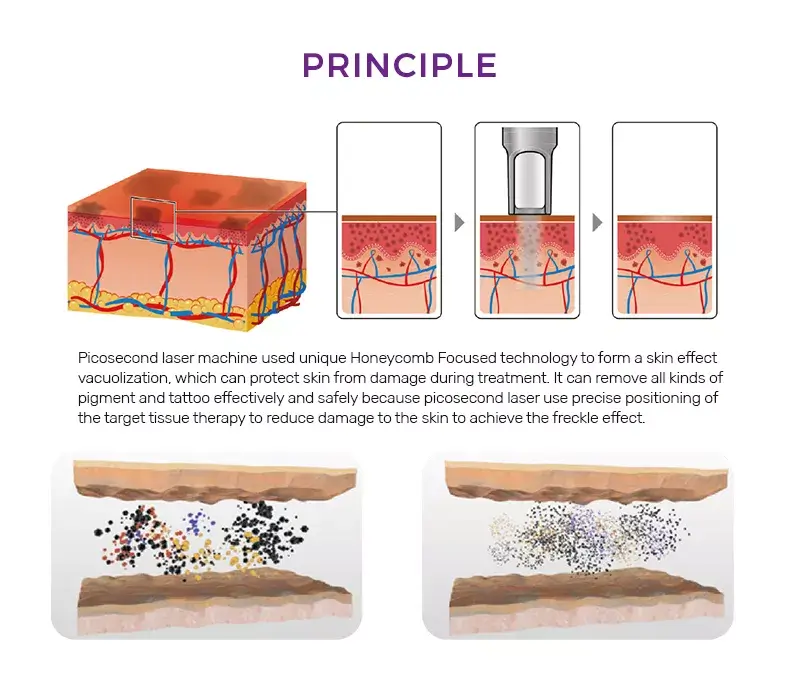 PRINCIPLE

Picosecond laser machine used unique Honeycomb Focused technology to form a skin effect vacuolization, which can protect skin from damage during treatment. It can remove all kinds of pigment and tattoo effectively and safely because picosecond laser use precise positioning of the target tissue therapy to reduce damage to the skin to achieve the freckle effect.